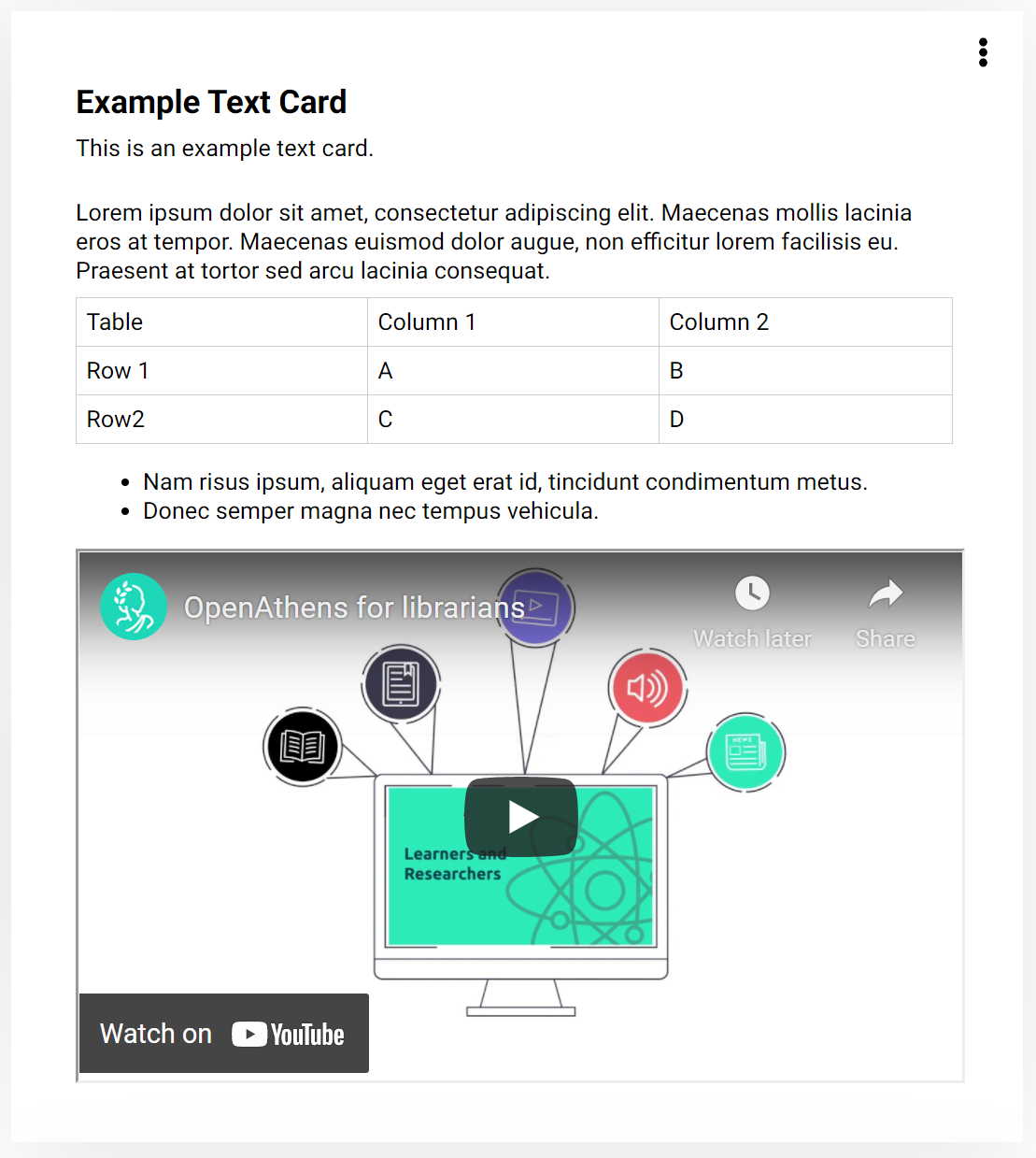 Example Text Card

This is an example text card.

Lorem ipsum dolor sit amet, consectetur adipiscing elit. Maecenas mollis lacinia eros at tempor. Maecenas euismod dolor augue, non efficitur lorem facilisis eu. Praesent at tortor sed arcu lacinia consequat.

| Table | Column 1 | Column 2 |
|---|---|---|
| Row 1 | A | B |
| Row2 | C | D |

- Nam risus ipsum, aliquam eget erat id, tincidunt condimentum metus.
- Donec semper magna nec tempus vehicula.

OpenAthens for librarians

Watch later

Share

NEWS

Learners and Researchers

Watch on YouTube